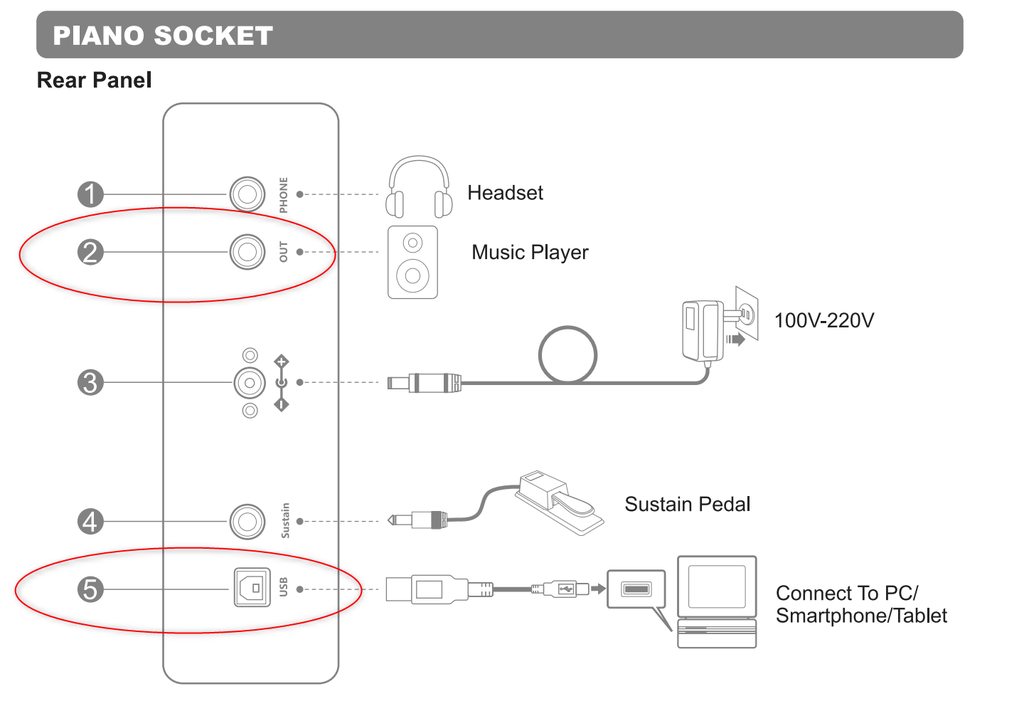 PIANO SOCKET

Rear Panel

1
PHONE
Headset

2
OUT
Music Player

3
100V-220V

4
Sustain
Sustain Pedal

5
USB
Connect To PC/ Smartphone/Tablet